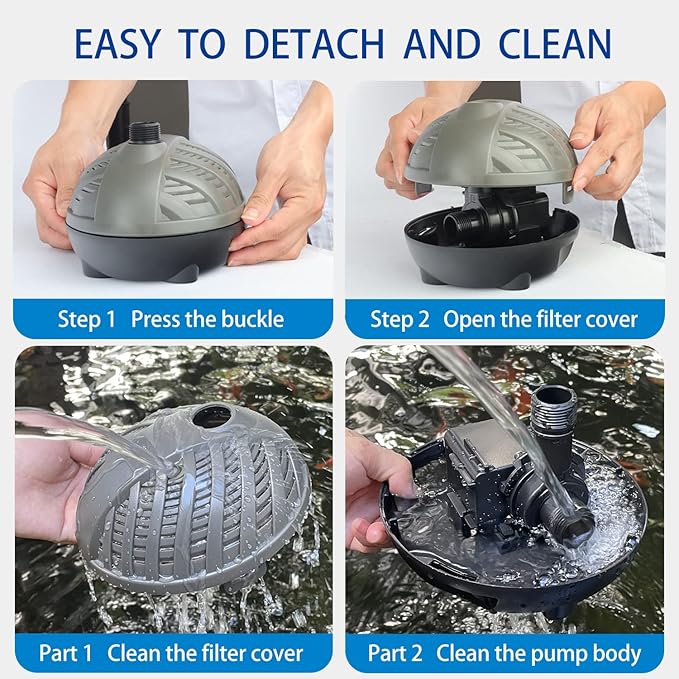 EASY TO DETACH AND CLEAN

Step 1 Press the buckle

Step 2 Open the filter cover

Part 1 Clean the filter cover

Part 2 Clean the pump body