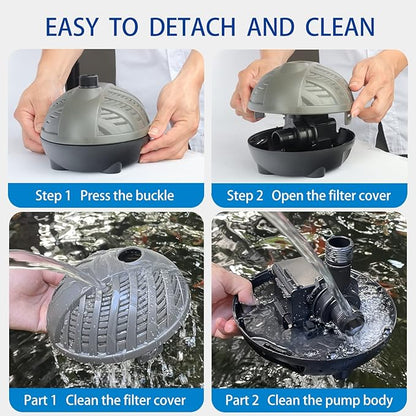 EASY TO DETACH AND CLEAN

Step 1 Press the buckle

Step 2 Open the filter cover

Part 1 Clean the filter cover

Part 2 Clean the pump body