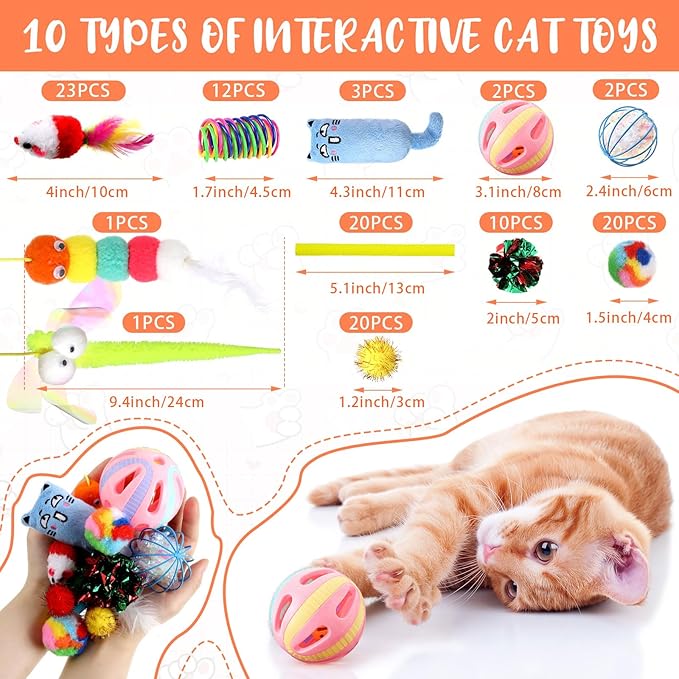 10 TYPES OF INTERACTIVE CAT TOYS

23PCS
4inch/10cm

12PCS
1.7inch/4.5cm

3PCS
4.3inch/11cm

2PCS
3.1inch/8cm

2PCS
2.4inch/6cm

1PCS

20PCS
5.1inch/13cm

10PCS
2inch/5cm

20PCS
1.5inch/4cm

1PCS
9.4inch/24cm

20PCS
1.2inch/3cm