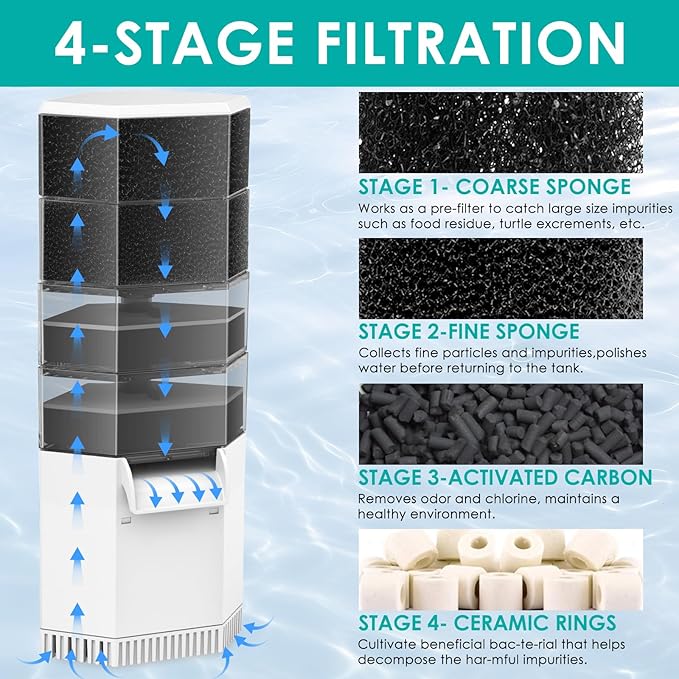 4-STAGE FILTRATION

STAGE 1- COARSE SPONGE
Works as a pre-filter to catch large size impurities such as food residue, turtle excrements, etc.

STAGE 2-FINE SPONGE
Collects fine particles and impurities,polishes water before returning to the tank.

STAGE 3-ACTIVATED CARBON
Removes odor and chlorine, maintains a healthy environment.

STAGE 4- CERAMIC RINGS
Cultivate beneficial bac-te-rial that helps decompose the har-mful impurities.