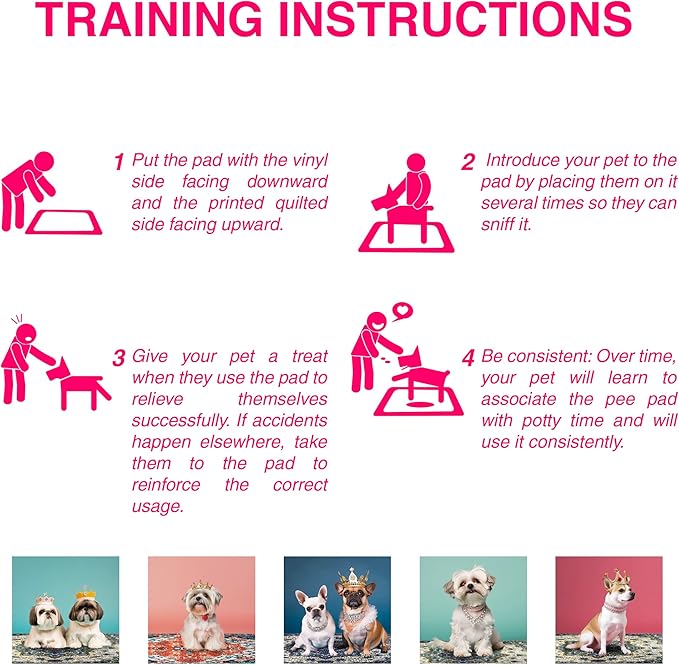 TRAINING INSTRUCTIONS

1 Put the pad with the vinyl side facing downward and the printed quilted side facing upward.

2 Introduce your pet to the pad by placing them on it several times so they can sniff it.

3 Give your pet a treat when they use the pad to relieve themselves successfully. If accidents happen elsewhere, take them to the pad to reinforce the correct usage.

4 Be consistent: Over time, your pet will learn to associate the pee pad with potty time and will use it consistently.