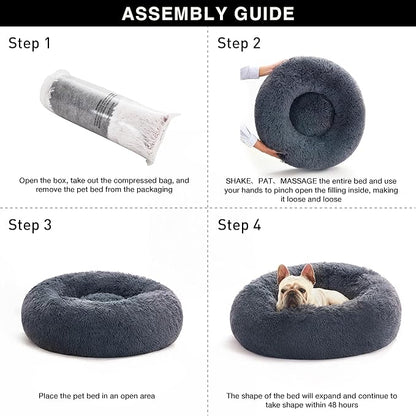 ASSEMBLY GUIDE

Step 1

Open the box, take out the compressed bag, and remove the pet bed from the packaging

Step 2

SHAKE、PAT、MASSAGE the entire bed and use your hands to pinch open the filling inside, making it loose and loose

Step 3

Place the pet bed in an open area

Step 4

The shape of the bed will expand and continue to take shape within 48 hours