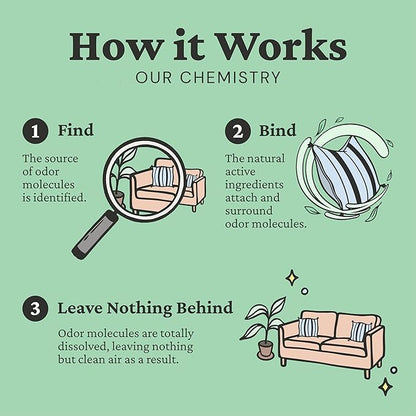 How it Works
OUR CHEMISTRY

1 Find
The source of odor molecules is identified.

2 Bind
The natural active ingredients attach and surround odor molecules.

3 Leave Nothing Behind
Odor molecules are totally dissolved, leaving nothing but clean air as a result.