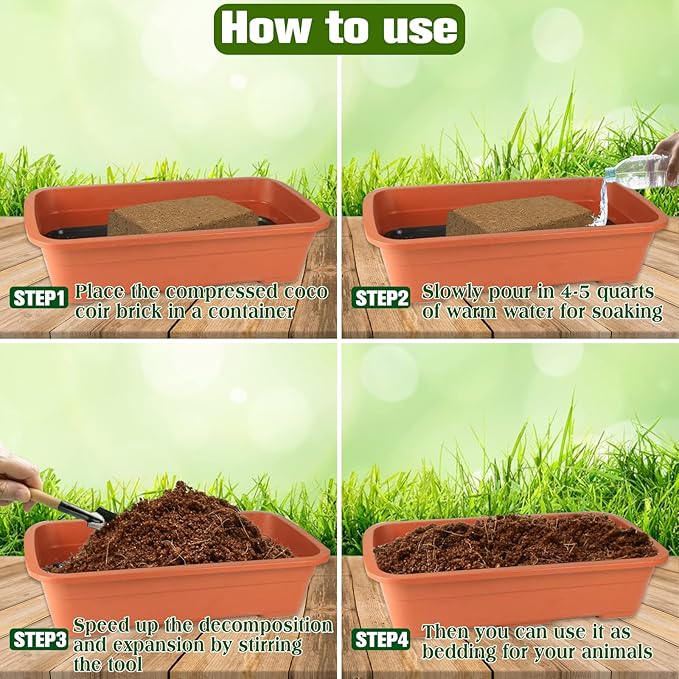 How to use

STEP1 Place the compressed coco coir brick in a container

STEP2 Slowly pour in 4-5 quarts of warm water for soaking

STEP3 Speed up the decomposition and expansion by stirring the tool

STEP4 Then you can use it as bedding for your animals