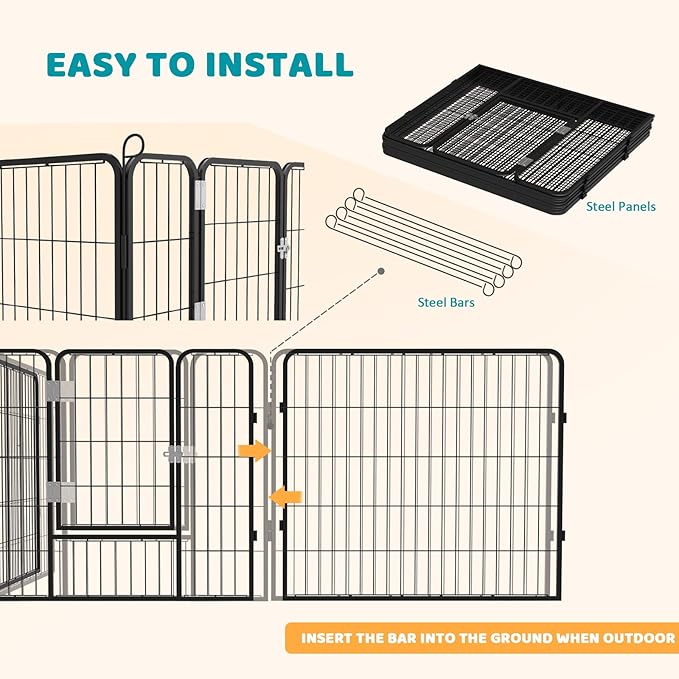 EASY TO INSTALL

Steel Panels

Steel Bars

INSERT THE BAR INTO THE GROUND WHEN OUTDOOR