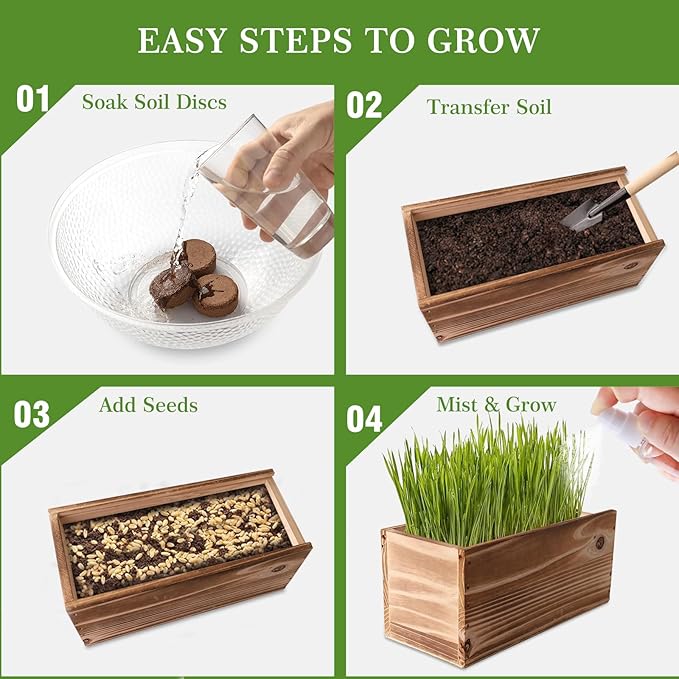 EASY STEPS TO GROW

01 Soak Soil Discs

02 Transfer Soil

03 Add Seeds

04 Mist & Grow