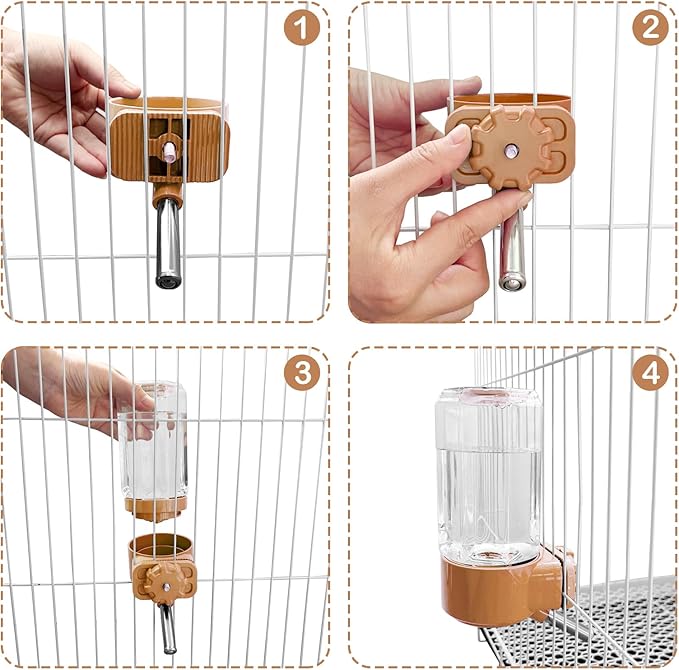 1

2

3

4