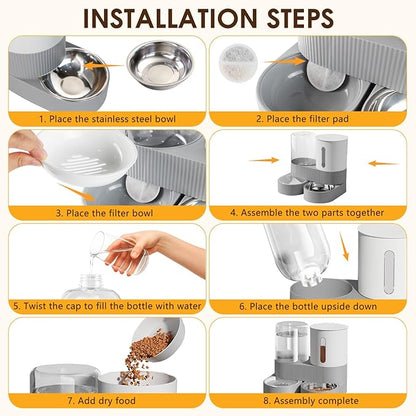 INSTALLATION STEPS

1. Place the stainless steel bowl

2. Place the filter pad

3. Place the filter bowl

4. Assemble the two parts together

5. Twist the cap to fill the bottle with water

6. Place the bottle upside down

7. Add dry food

8. Assembly complete