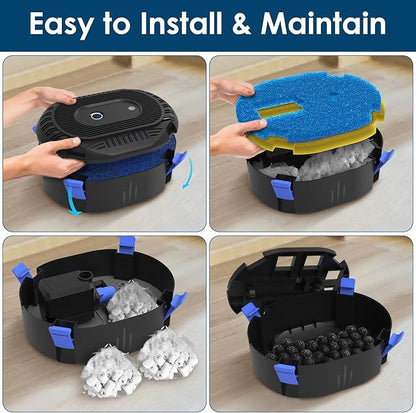 Easy to Install & Maintain