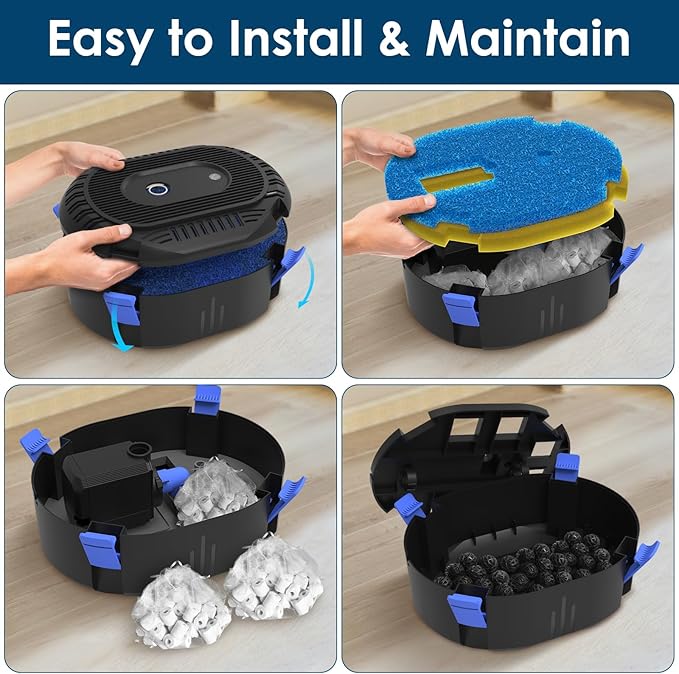 Easy to Install & Maintain