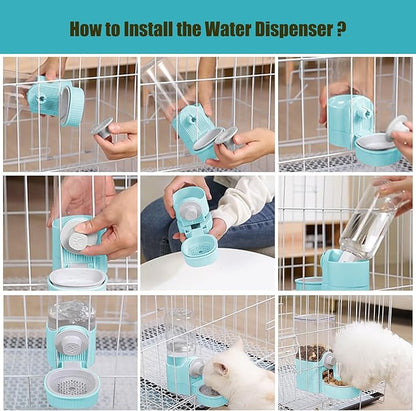 How to Install the Water Dispenser ?