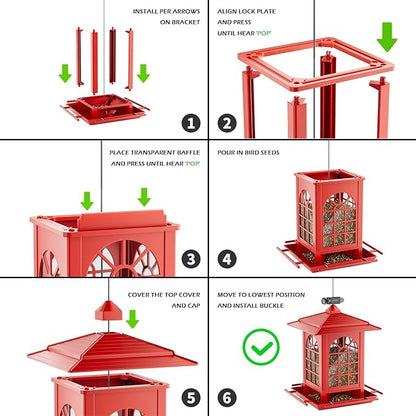 INSTALL PER ARROWS ON BRACKET

1

ALIGN LOCK PLATE AND PRESS UNTIL HEAR 'POP'

2

PLACE TRANSPARENT BAFFLE AND PRESS UNTIL HEAR 'POP'

3

POUR IN BIRD SEEDS

4

COVER THE TOP COVER AND CAP

5

MOVE TO LOWEST POSITION AND INSTALL BUCKLE

6