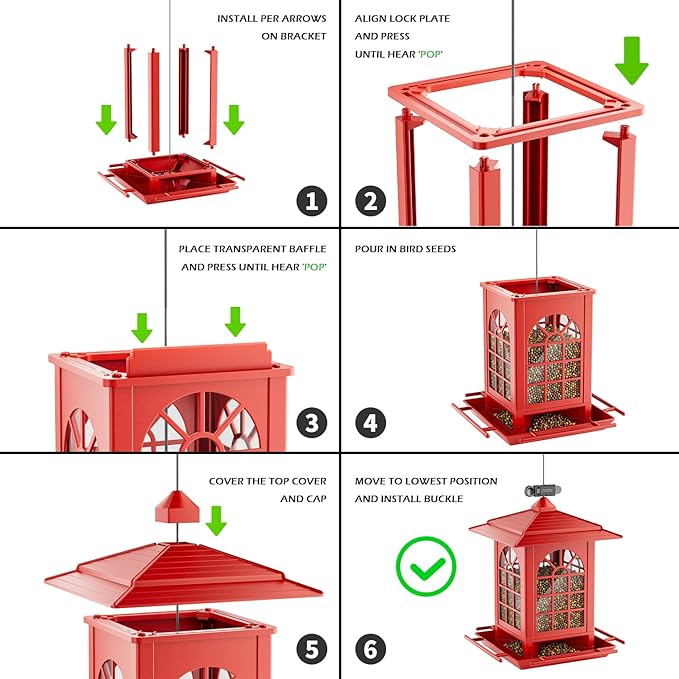 INSTALL PER ARROWS ON BRACKET

1

ALIGN LOCK PLATE AND PRESS UNTIL HEAR 'POP'

2

PLACE TRANSPARENT BAFFLE AND PRESS UNTIL HEAR 'POP'

3

POUR IN BIRD SEEDS

4

COVER THE TOP COVER AND CAP

5

MOVE TO LOWEST POSITION AND INSTALL BUCKLE

6