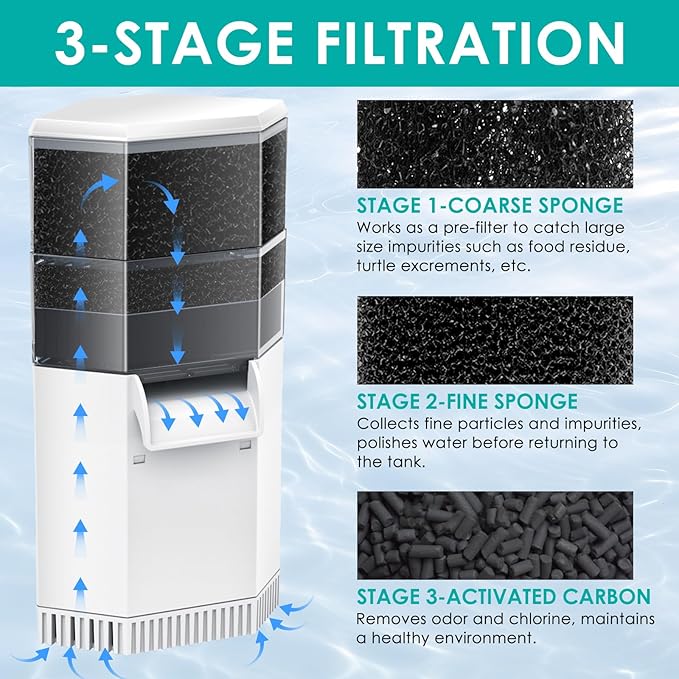 3-STAGE FILTRATION

STAGE 1-COARSE SPONGE
Works as a pre-filter to catch large size impurities such as food residue, turtle excrements, etc.

STAGE 2-FINE SPONGE
Collects fine particles and impurities, polishes water before returning to the tank.

STAGE 3-ACTIVATED CARBON
Removes odor and chlorine, maintains a healthy environment.