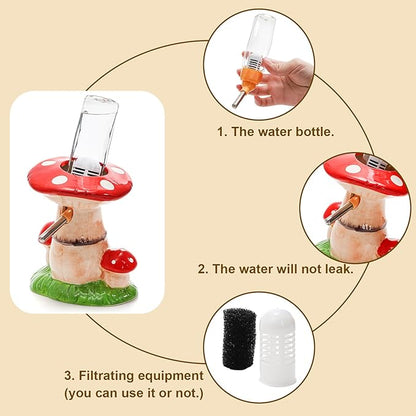 1. The water bottle.

2. The water will not leak.

3. Filtrating equipment
(you can use it or not.)