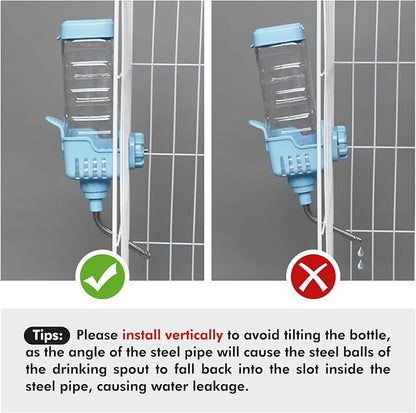 Tips: Please install vertically to avoid tilting the bottle, as the angle of the steel pipe will cause the steel balls of the drinking spout to fall back into the slot inside the steel pipe, causing water leakage.