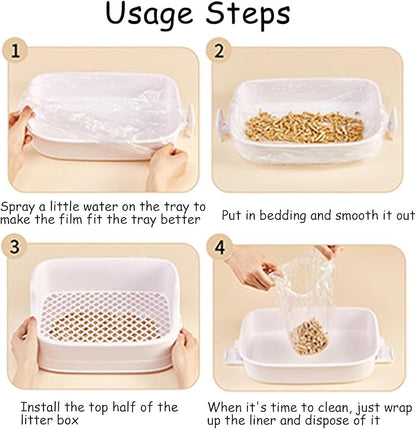 Usage Steps

1

Spray a little water on the tray to make the film fit the tray better

2

Put in bedding and smooth it out

3

Install the top half of the litter box

4

When it's time to clean, just wrap up the liner and dispose of it