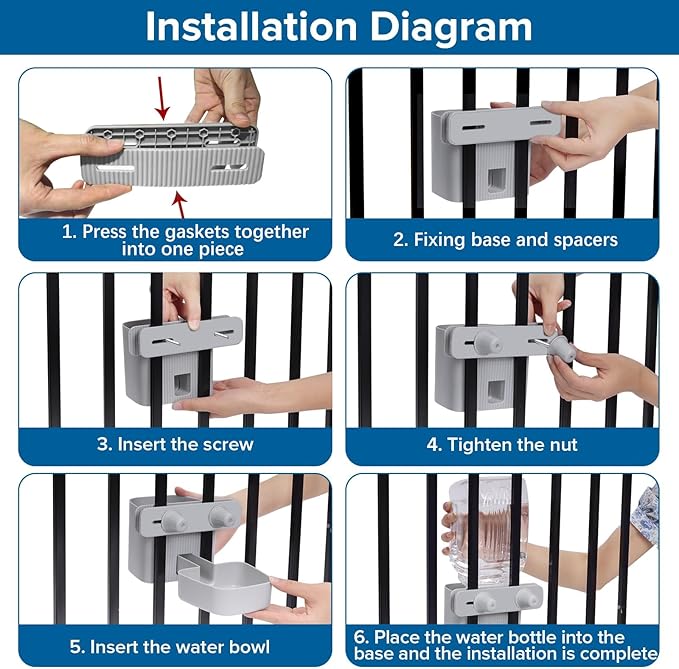 Installation Diagram

1. Press the gaskets together into one piece

2. Fixing base and spacers

3. Insert the screw

4. Tighten the nut

5. Insert the water bowl

6. Place the water bottle into the base and the installation is complete