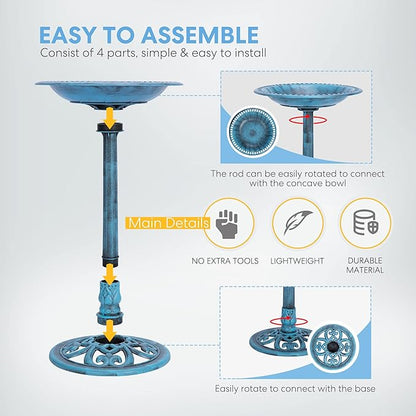 EASY TO ASSEMBLE
Consist of 4 parts, simple & easy to install

The rod can be easily rotated to connect with the concave bowl

Main Details

NO EXTRA TOOLS

LIGHTWEIGHT

DURABLE MATERIAL

Easily rotate to connect with the base