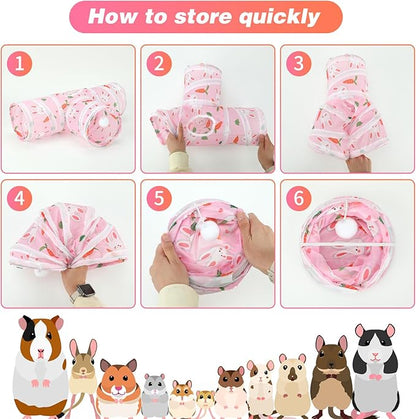 How to store quickly

1

2

3

4

5

6