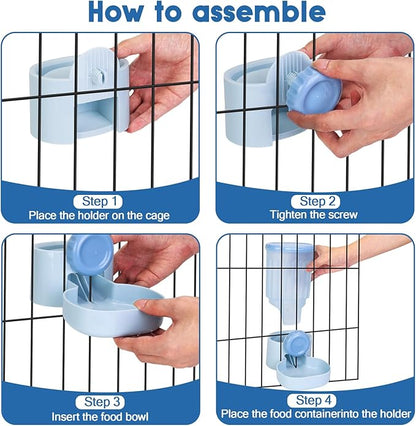 How to assemble

Step 1
Place the holder on the cage

Step 2
Tighten the screw

Step 3
Insert the food bowl

Step 4
Place the food containerinto the holder