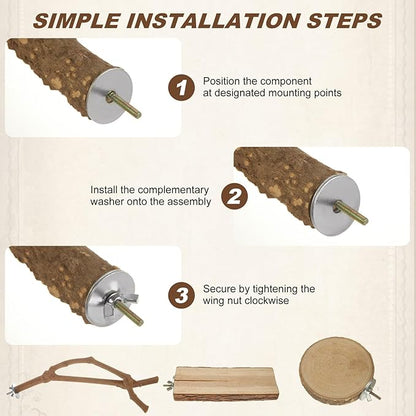 SIMPLE INSTALLATION STEPS

1 Position the component at designated mounting points

Install the complementary washer onto the assembly 2

3 Secure by tightening the wing nut clockwise