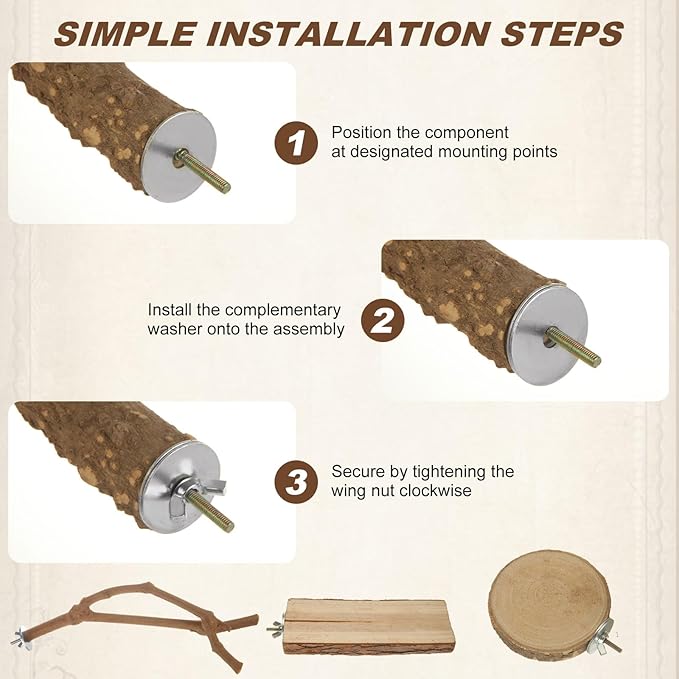 SIMPLE INSTALLATION STEPS

1 Position the component at designated mounting points

Install the complementary washer onto the assembly 2

3 Secure by tightening the wing nut clockwise