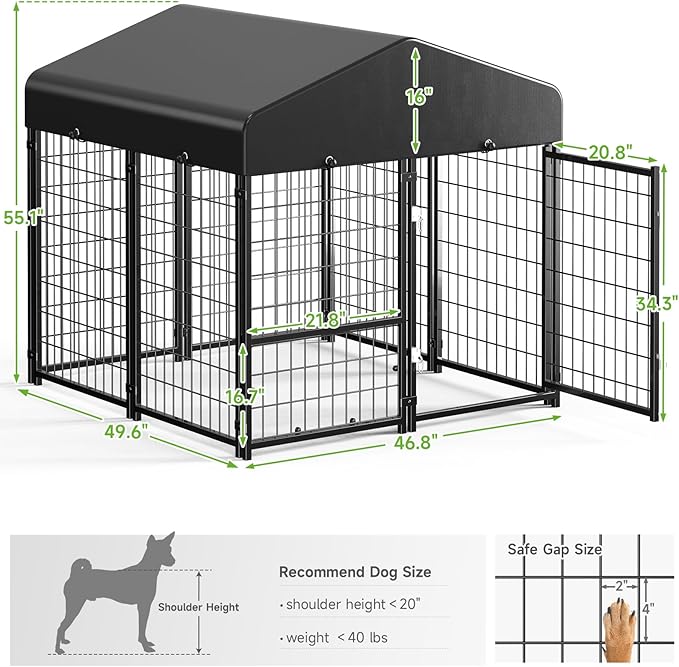 16"

20.8"

55.1"

34.3"

21.8"

16.7"

49.6"

46.8"

Shoulder Height

Recommend Dog Size

· shoulder height < 20"

· weight < 40 lbs

Safe Gap Size

2"

4"