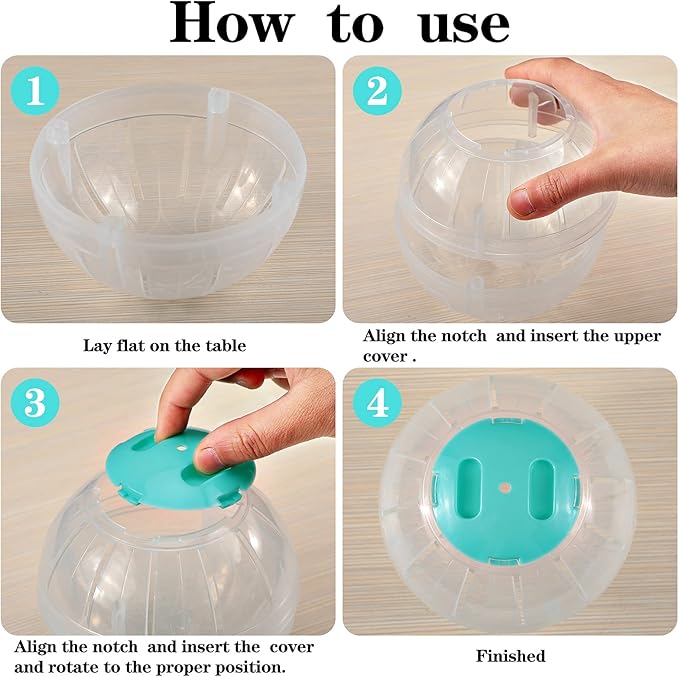 How to use

1

Lay flat on the table

2

Align the notch and insert the upper cover .

3

Align the notch and insert the cover and rotate to the proper position.

4

Finished