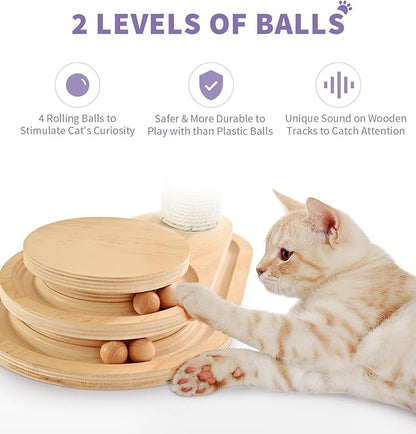 2 LEVELS OF BALLS

4 Rolling Balls to Stimulate Cat's Curiosity

Safer & More Durable to Play with than Plastic Balls

Unique Sound on Wooden Tracks to Catch Attention