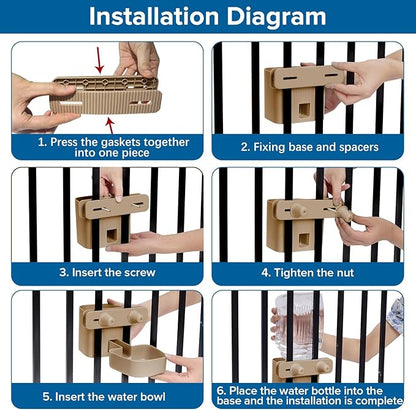 Installation Diagram

1. Press the gaskets together into one piece

2. Fixing base and spacers

3. Insert the screw

4. Tighten the nut

5. Insert the water bowl

6. Place the water bottle into the base and the installation is complete