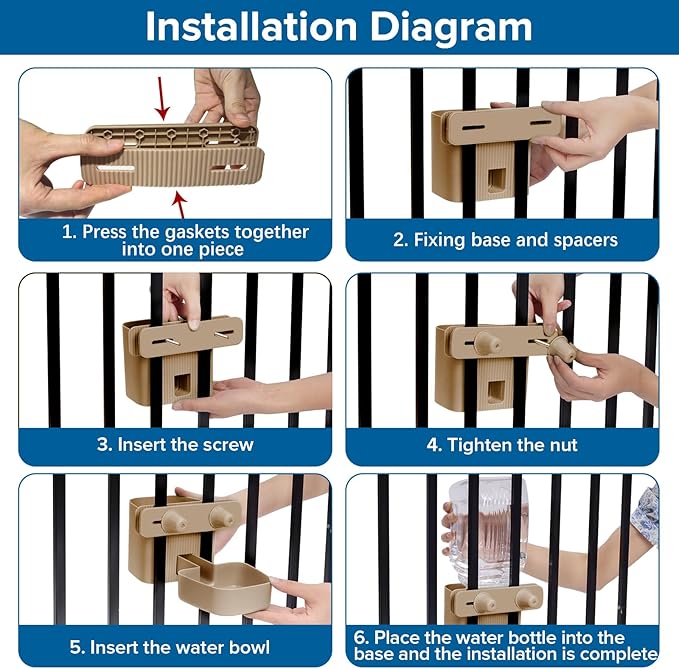 Installation Diagram

1. Press the gaskets together into one piece

2. Fixing base and spacers

3. Insert the screw

4. Tighten the nut

5. Insert the water bowl

6. Place the water bottle into the base and the installation is complete