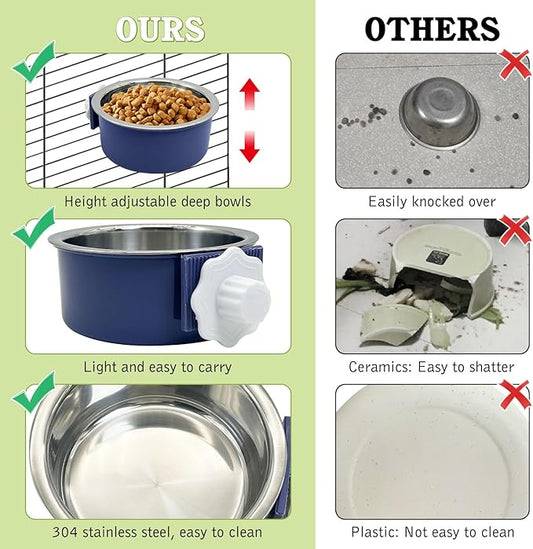 OURS

Height adjustable deep bowls

Light and easy to carry

304 stainless steel, easy to clean

OTHERS

Easily knocked over

Ceramics: Easy to shatter

Plastic: Not easy to clean