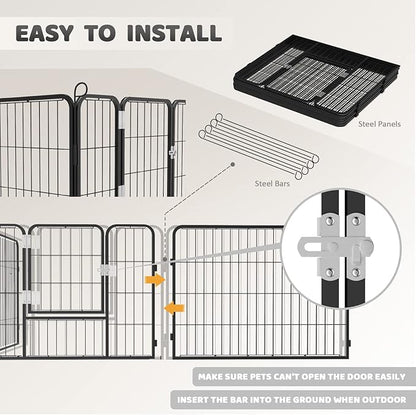 EASY TO INSTALL

Steel Panels

Steel Bars

MAKE SURE PETS CAN'T OPEN THE DOOR EASILY

INSERT THE BAR INTO THE GROUND WHEN OUTDOOR