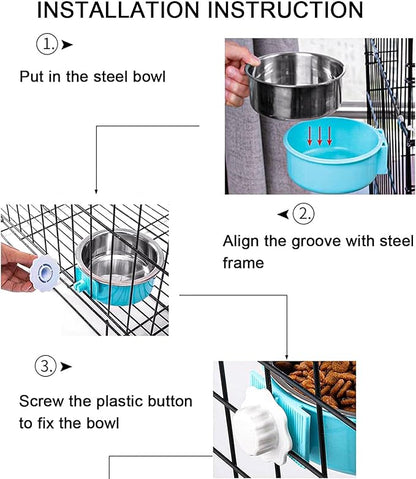 INSTALLATION INSTRUCTION

1.

Put in the steel bowl

2.

Align the groove with steel frame

3.

Screw the plastic button to fix the bowl