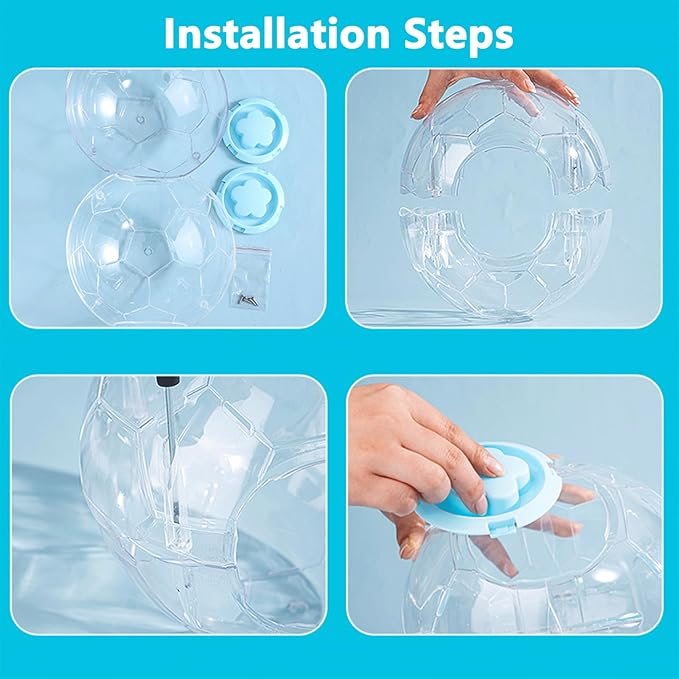 Installation Steps