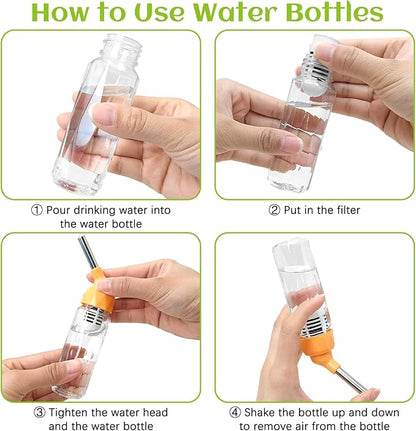 How to Use Water Bottles

① Pour drinking water into the water bottle

② Put in the filter

③ Tighten the water head and the water bottle

④ Shake the bottle up and down to remove air from the bottle