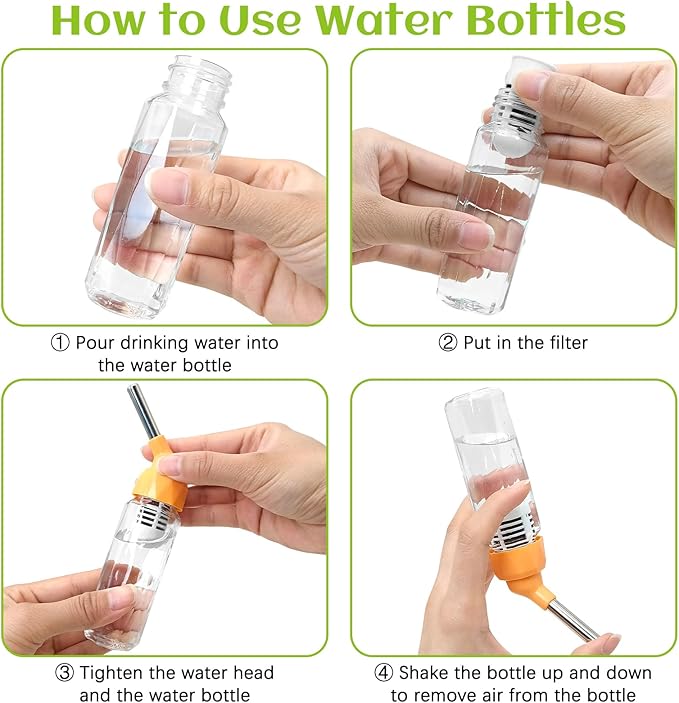 How to Use Water Bottles

① Pour drinking water into the water bottle

② Put in the filter

③ Tighten the water head and the water bottle

④ Shake the bottle up and down to remove air from the bottle