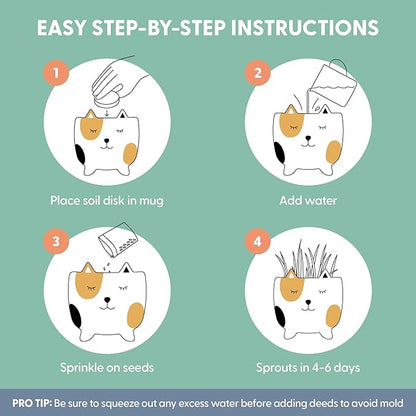 EASY STEP-BY-STEP INSTRUCTIONS

1

Place soil disk in mug

2

Add water

3

Sprinkle on seeds

4

Sprouts in 4-6 days

PRO TIP: Be sure to squeeze out any excess water before adding deeds to avoid mold