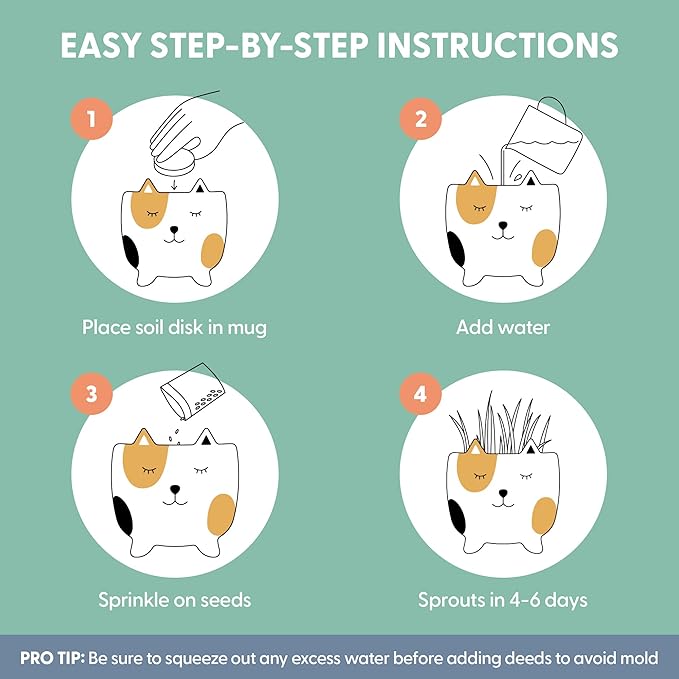 EASY STEP-BY-STEP INSTRUCTIONS

1
Place soil disk in mug

2
Add water

3
Sprinkle on seeds

4
Sprouts in 4-6 days

PRO TIP: Be sure to squeeze out any excess water before adding deeds to avoid mold