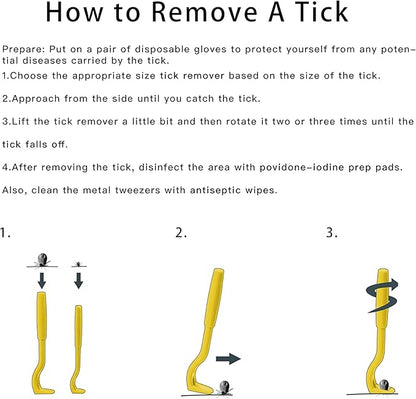 How to Remove A Tick

Prepare: Put on a pair of disposable gloves to protect yourself from any potential diseases carried by the tick.

1.Choose the appropriate size tick remover based on the size of the tick.

2.Approach from the side until you catch the tick.

3.Lift the tick remover a little bit and then rotate it two or three times until the tick falls off.

4.After removing the tick, disinfect the area with povidone-iodine prep pads. Also, clean the metal tweezers with antiseptic wipes.

1.

2.

3.