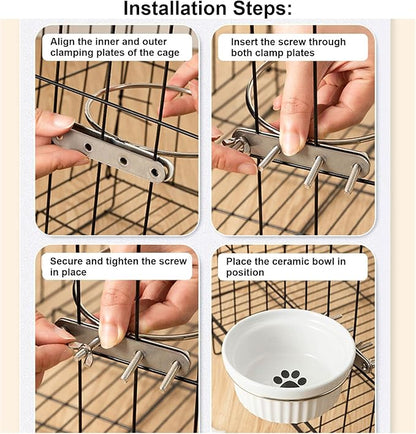 Installation Steps:

Align the inner and outer clamping plates of the cage

Insert the screw through both clamp plates

Secure and tighten the screw in place

Place the ceramic bowl in position