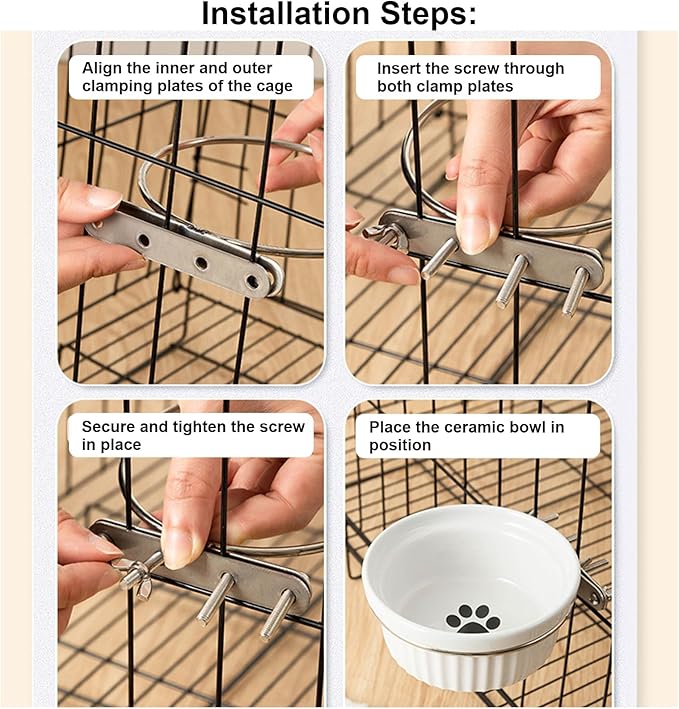 Installation Steps:

Align the inner and outer clamping plates of the cage

Insert the screw through both clamp plates

Secure and tighten the screw in place

Place the ceramic bowl in position