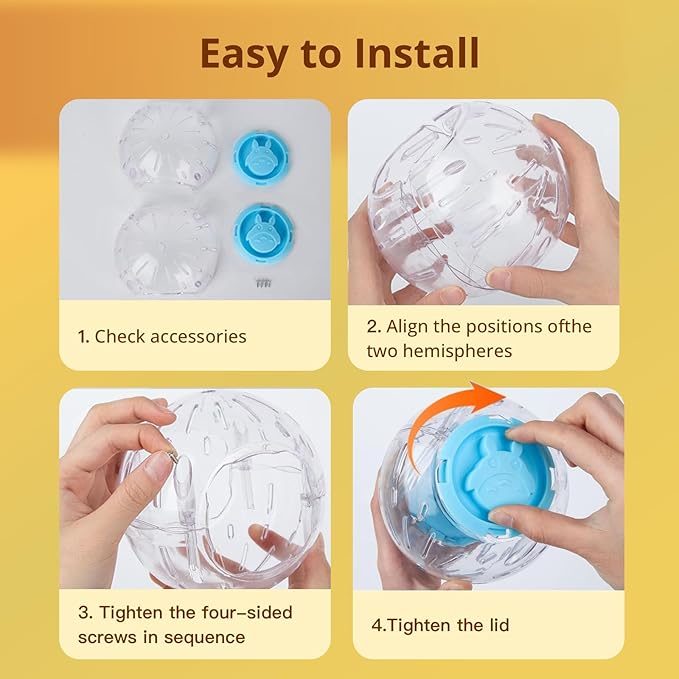 Easy to Install

1. Check accessories

2. Align the positions ofthe two hemispheres

3. Tighten the four-sided screws in sequence

4.Tighten the lid