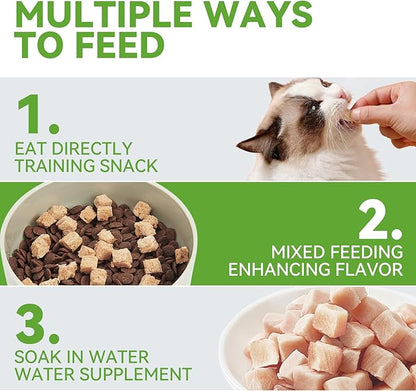 MULTIPLE WAYS TO FEED

1.
EAT DIRECTLY
TRAINING SNACK

2.
MIXED FEEDING
ENHANCING FLAVOR

3.
SOAK IN WATER
WATER SUPPLEMENT