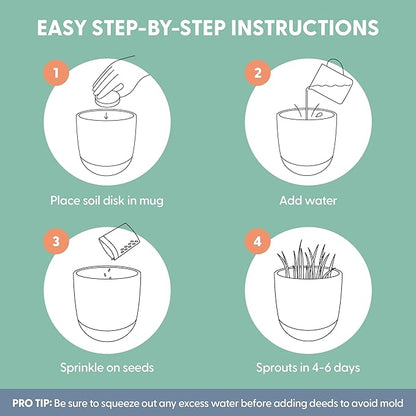 EASY STEP-BY-STEP INSTRUCTIONS

1
Place soil disk in mug

2
Add water

3
Sprinkle on seeds

4
Sprouts in 4-6 days

PRO TIP: Be sure to squeeze out any excess water before adding deeds to avoid mold