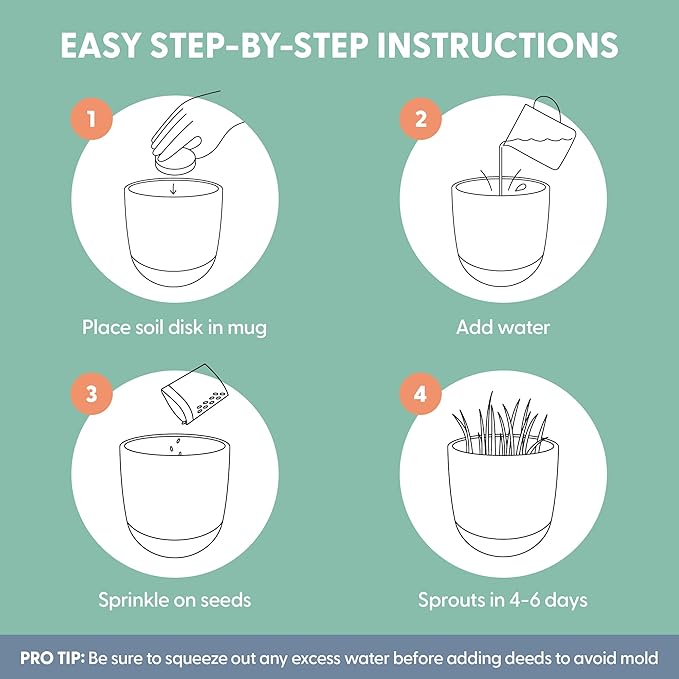 EASY STEP-BY-STEP INSTRUCTIONS

1

Place soil disk in mug

2

Add water

3

Sprinkle on seeds

4

Sprouts in 4-6 days

PRO TIP: Be sure to squeeze out any excess water before adding deeds to avoid mold