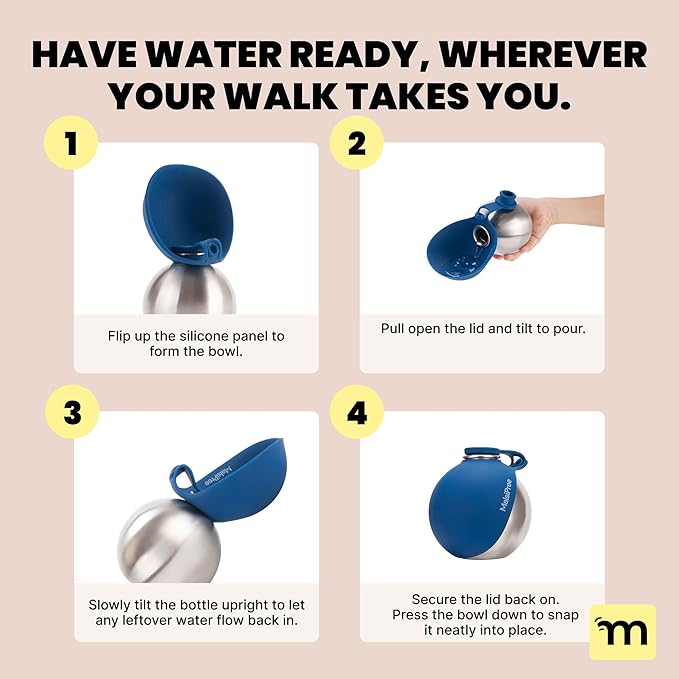 HAVE WATER READY, WHEREVER YOUR WALK TAKES YOU.

1

Flip up the silicone panel to form the bowl.

2

Pull open the lid and tilt to pour.

3

MalsiPree

Slowly tilt the bottle upright to let any leftover water flow back in.

4

MalsiPree

Secure the lid back on. Press the bowl down to snap it neatly into place.

m