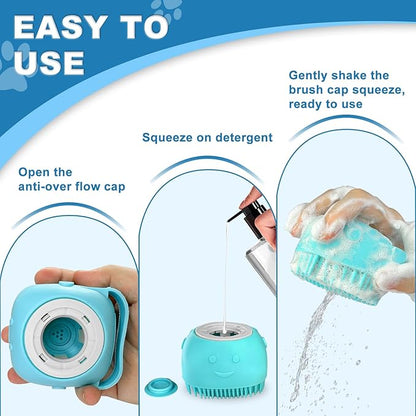 EASY TO USE

Open the anti-over flow cap

Squeeze on detergent

Gently shake the brush cap squeeze, ready to use