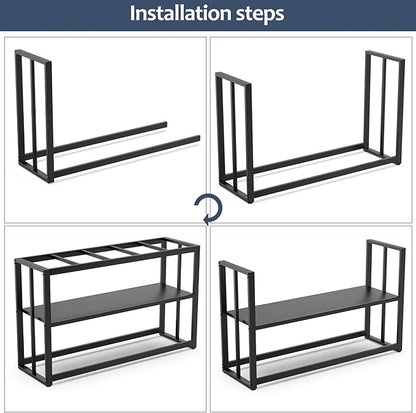 Installation steps